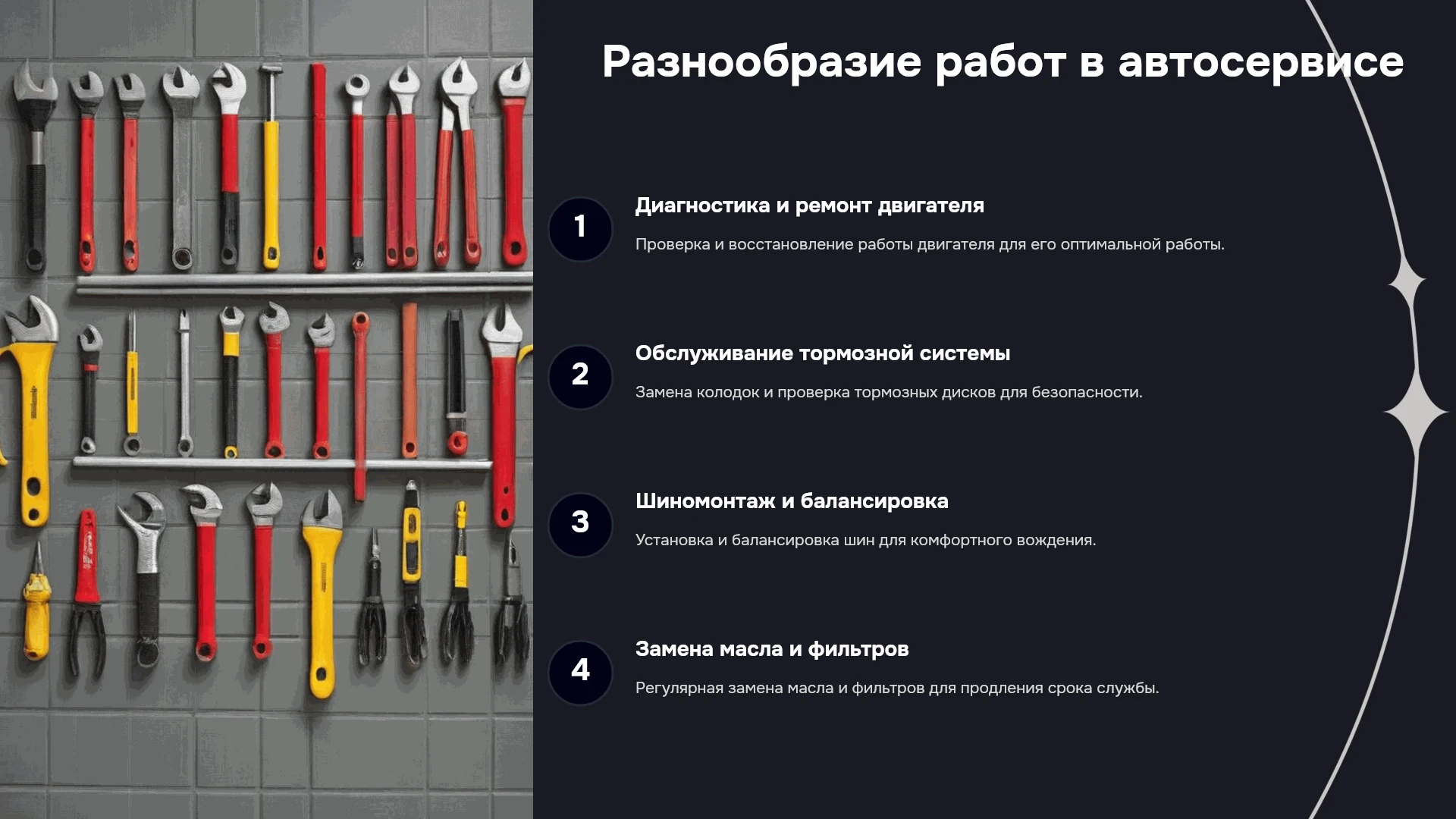 Разнообразие работ в автосервисе

1

Диагностика и ремонт двигателя

Проверка и восстановление работы двигателя для его оптимальной работы.

2

Обслуживание тормозной системы

Замена колодок и проверка тормозных дисков для безопасности.

3

Шиномонтаж и балансировка

Установка и балансировка шин для комфортного вождения.

4

Замена масла и фильтров

Регулярная замена масла и фильтров для продления срока службы.