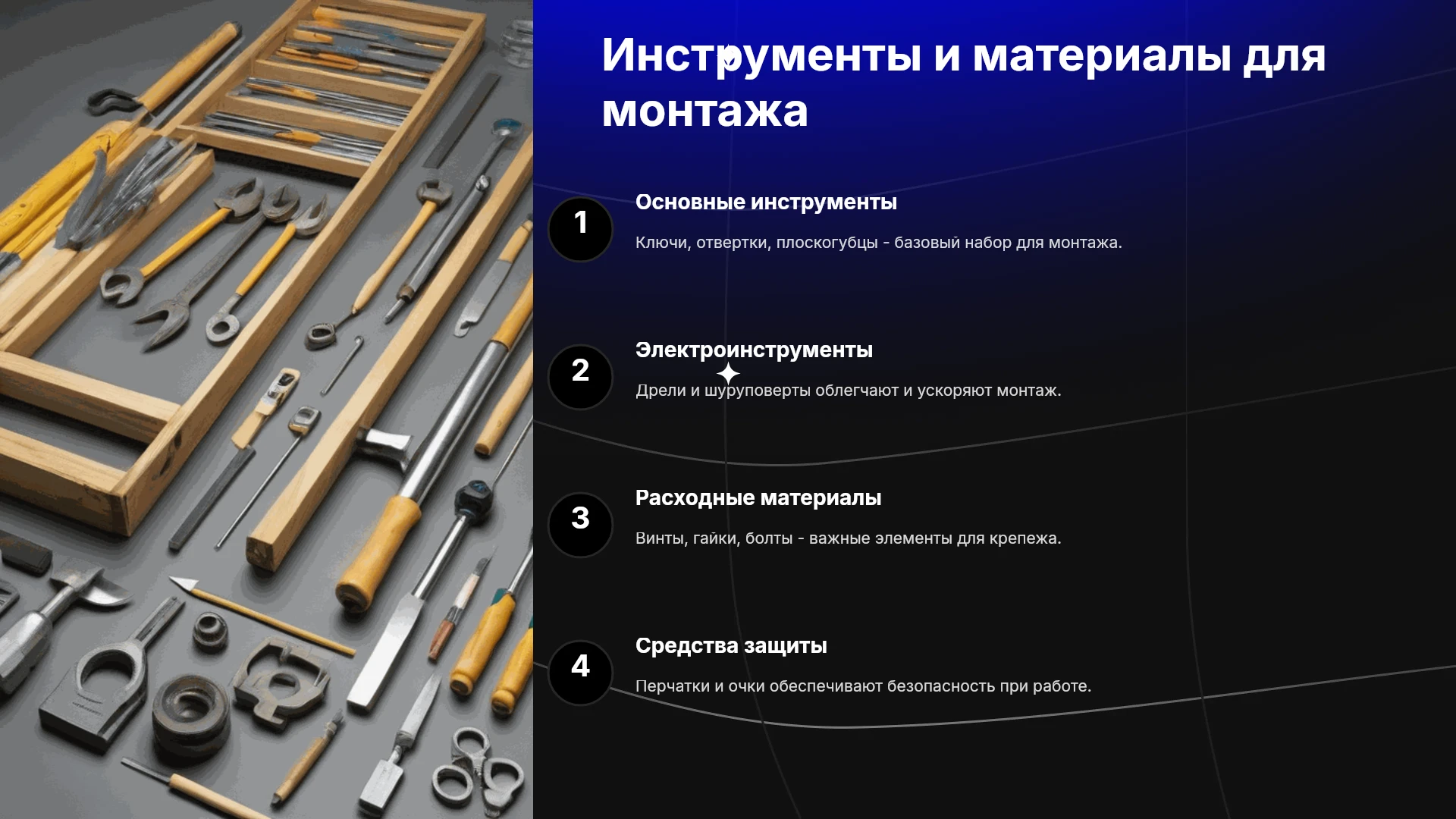 Инструменты и материалы для монтажа

1

Основные инструменты

Ключи, отвертки, плоскогубцы - базовый набор для монтажа.

2

Электроинструменты

Дрели и шуруповерты облегчают и ускоряют монтаж.

3

Расходные материалы

Винты, гайки, болты - важные элементы для крепежа.

4

Средства защиты

Перчатки и очки обеспечивают безопасность при работе.