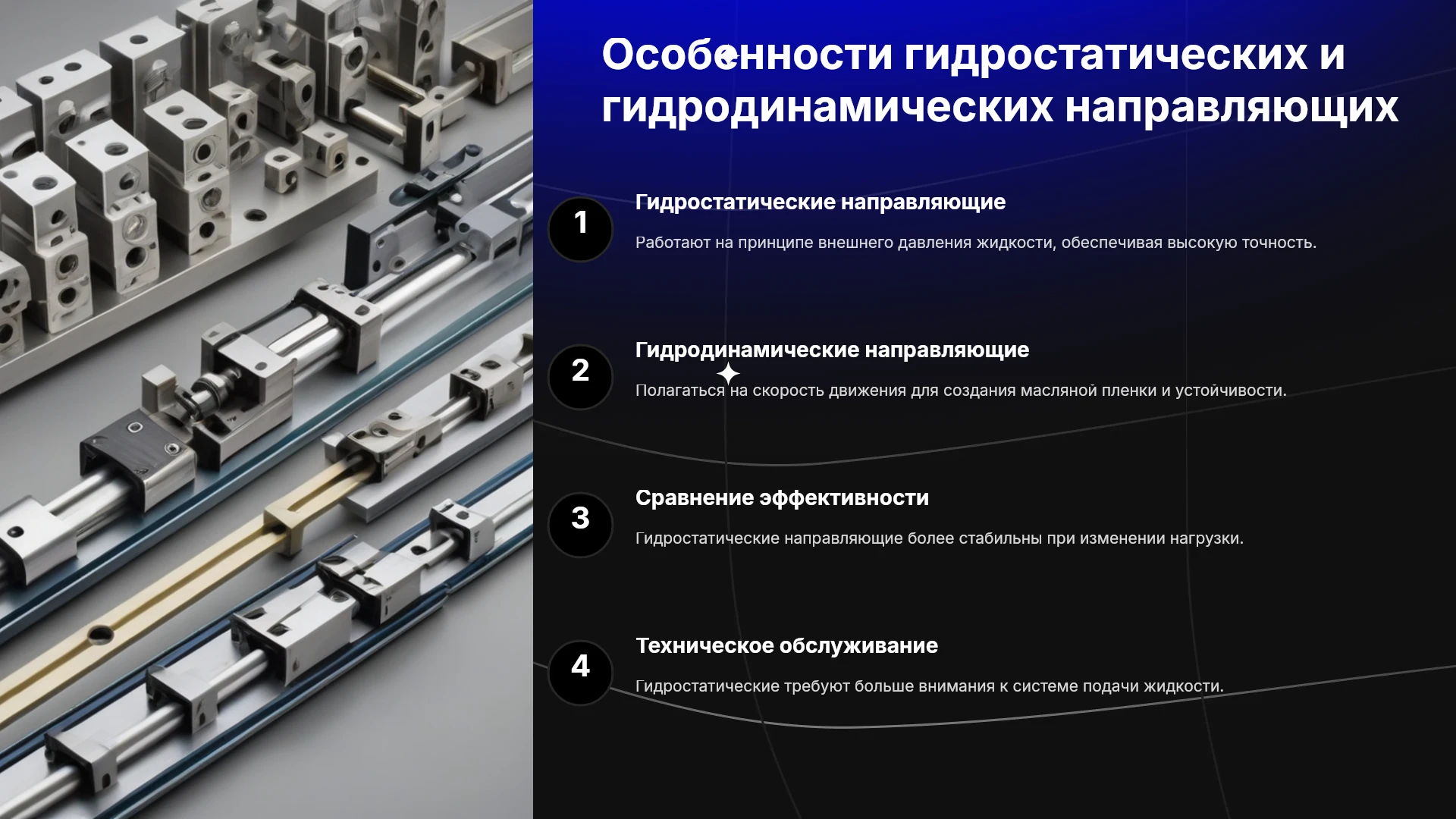 Особенности гидростатических и гидродинамических направляющих

1

Гидростатические направляющие

Работают на принципе внешнего давления жидкости, обеспечивая высокую точность.

2

Гидродинамические направляющие

Полагаться на скорость движения для создания масляной пленки и устойчивости.

3

Сравнение эффективности

Гидростатические направляющие более стабильны при изменении нагрузки.

4

Техническое обслуживание

Гидростатические требуют больше внимания к системе подачи жидкости.