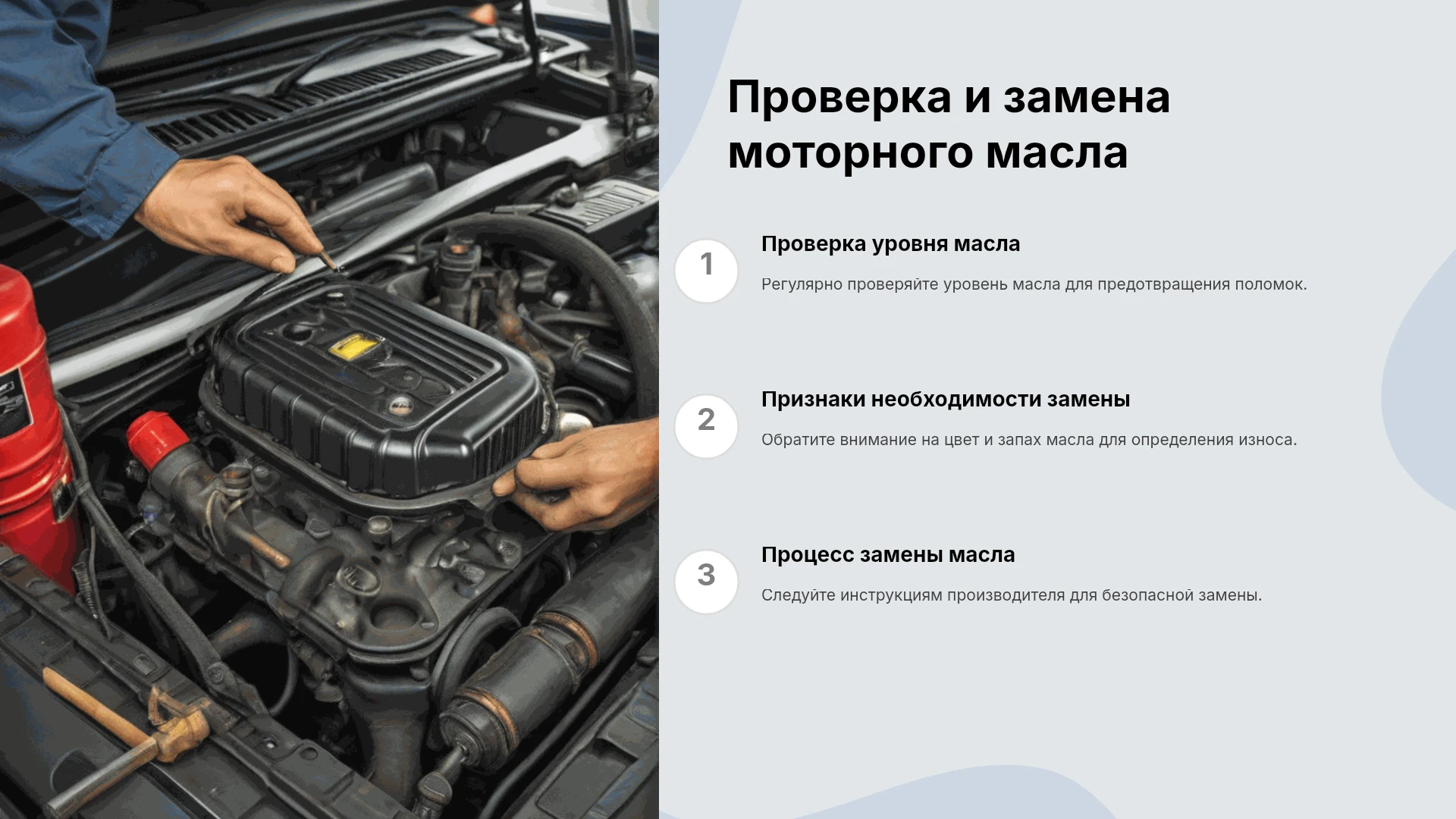 Проверка и замена моторного масла

1
Проверка уровня масла

Регулярно проверяйте уровень масла для предотвращения поломок.

2
Признаки необходимости замены

Обратите внимание на цвет и запах масла для определения износа.

3
Процесс замены масла

Следуйте инструкциям производителя для безопасной замены.