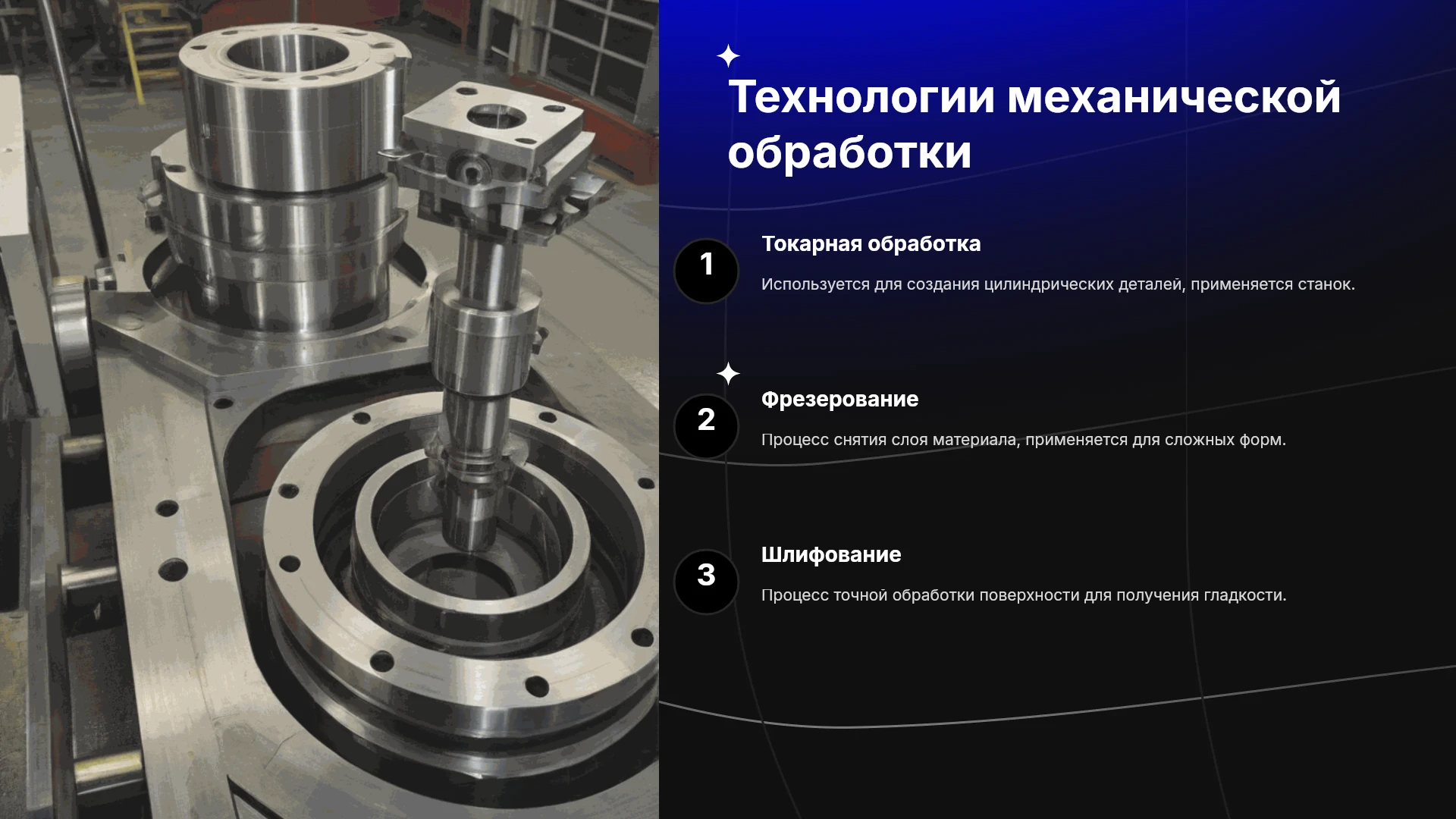 Технологии механической обработки

1

Токарная обработка

Используется для создания цилиндрических деталей, применяется станок.

2

Фрезерование

Процесс снятия слоя материала, применяется для сложных форм.

3

Шлифование

Процесс точной обработки поверхности для получения гладкости.