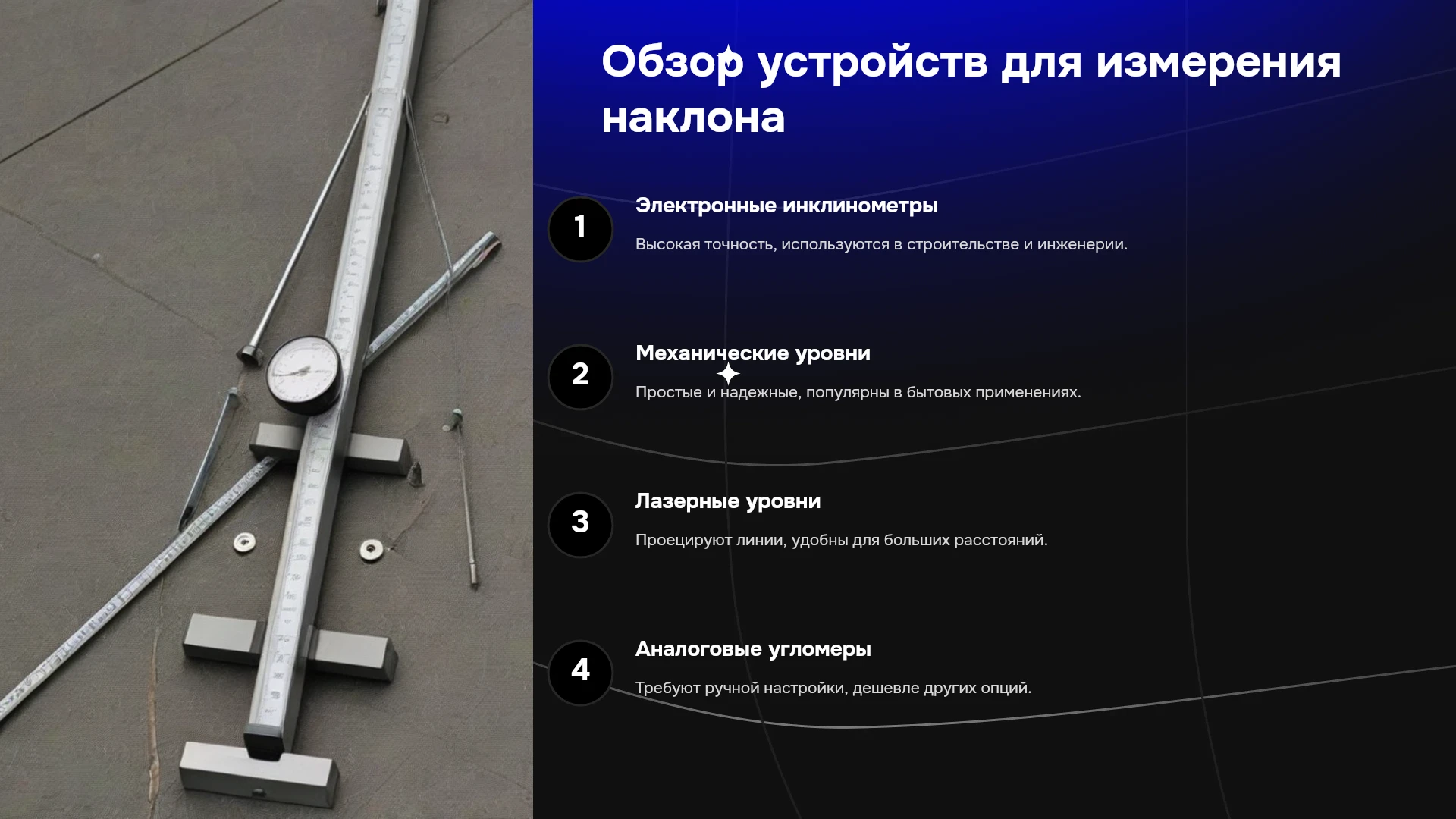 Обзор устройств для измерения наклона

1

Электронные инклинометры

Высокая точность, используются в строительстве и инженерии.

2

Механические уровни

Простые и надежные, популярны в бытовых применениях.

3

Лазерные уровни

Проецируют линии, удобны для больших расстояний.

4

Аналоговые угломеры

Требуют ручной настройки, дешевле других опций.